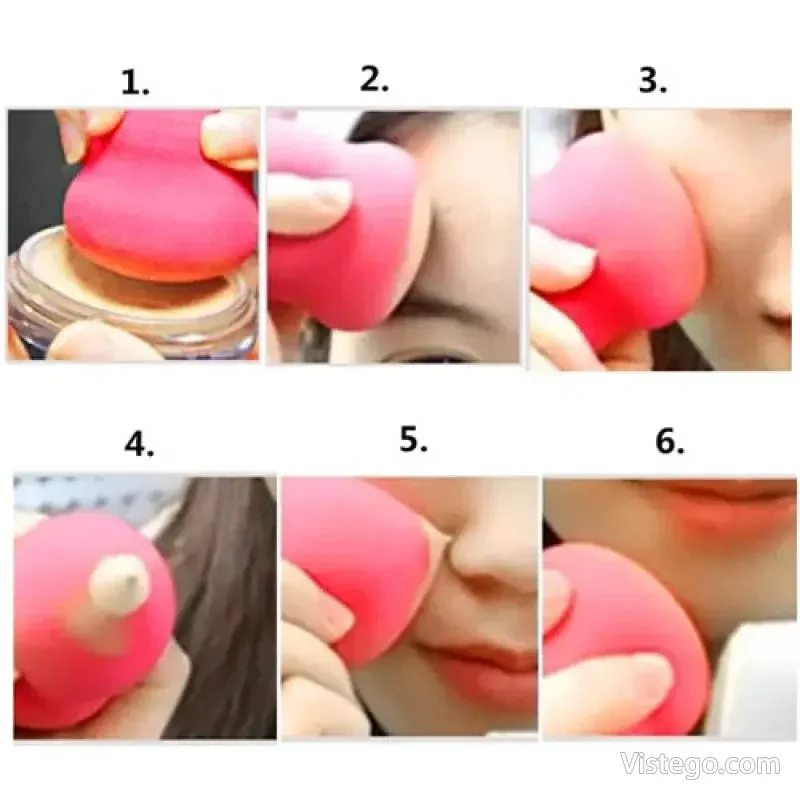 1.

2.

3.

4.

5.

6.

Vistego.com